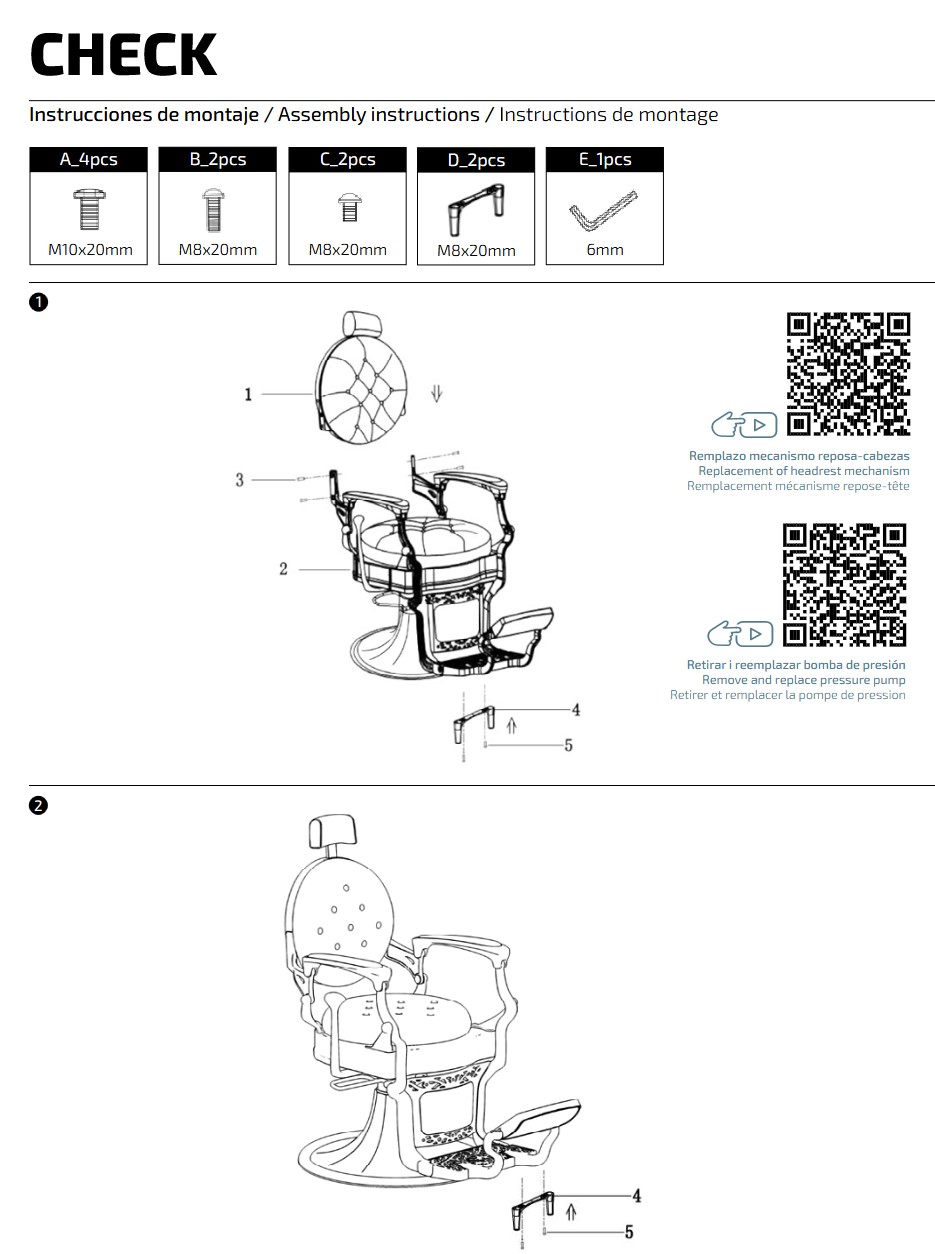 CHECK

Instrucciones de montaje / Assembly instructions / Instructions de montage

| A_4pcs | B_2pcs | C_2pcs | D_2pcs | E_1pcs |
|---|---|---|---|---|
| M10x20mm | M8x20mm | M8x20mm | M8x20mm | 6mm |

1

1

3

2

4

5

Remplazo mecanismo reposa-cabezas
Replacement of headrest mechanism
Remplacement mécanisme repose-tête

Retirar i reemplazar bomba de presión
Remove and replace pressure pump
Retirer et remplacer la pompe de pression

2

4

5