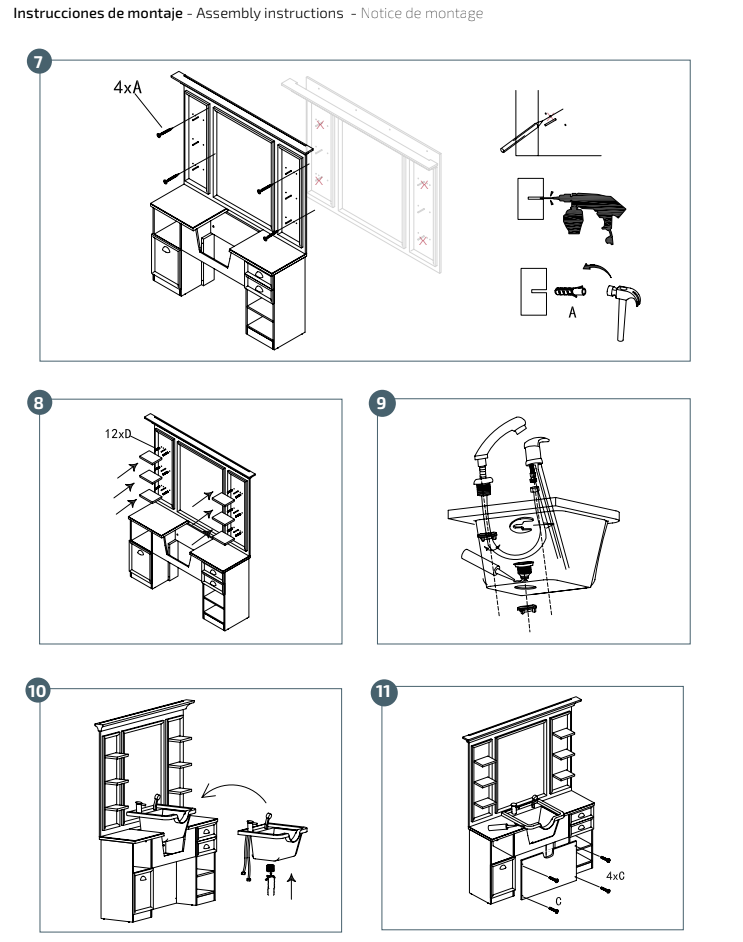 Instrucciones de montaje - Assembly instructions - Notice de montage

7

4xA

A

8

12xD

9

10

11

4xC

C