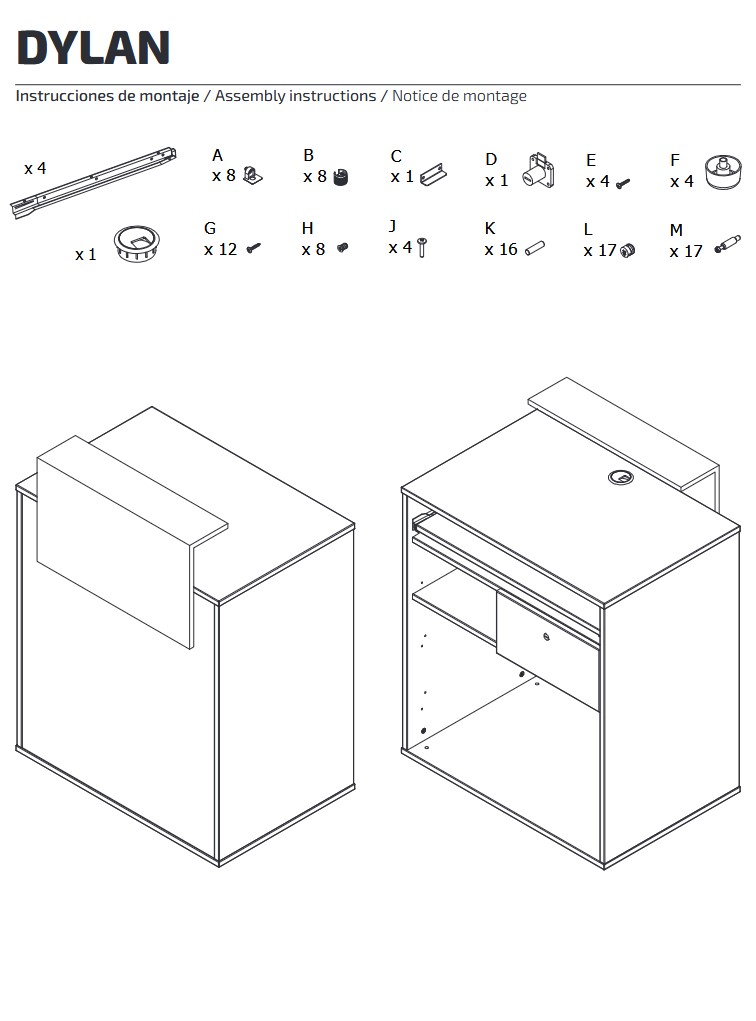 DYLAN

Instrucciones de montaje / Assembly instructions / Notice de montage

x 4

A x 8

B x 8

C x 1

D x 1

E x 4

F x 4

x 1

G x 12

H x 8

J x 4

K x 16

L x 17

M x 17