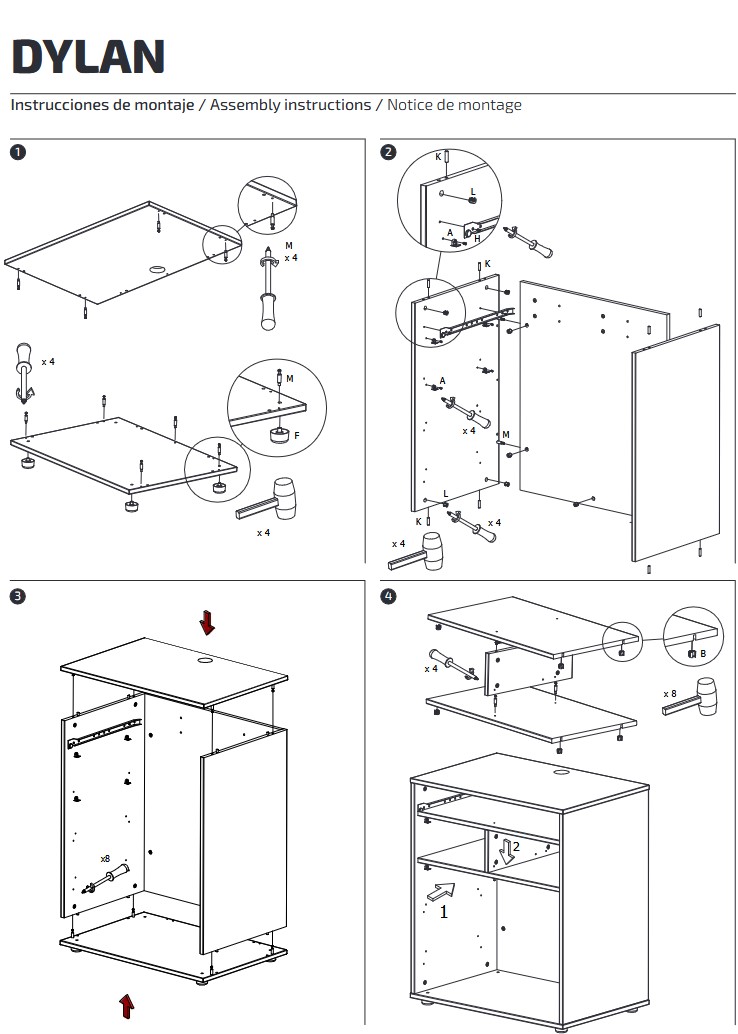 DYLAN

Instrucciones de montaje / Assembly instructions / Notice de montage

1

M
x 4

x 4

M

F

x 4

2

K

L

A
H

K

A

x 4

M

L

K

x 4

x 4

3

x8

4

x 4

B

x 8

2

1