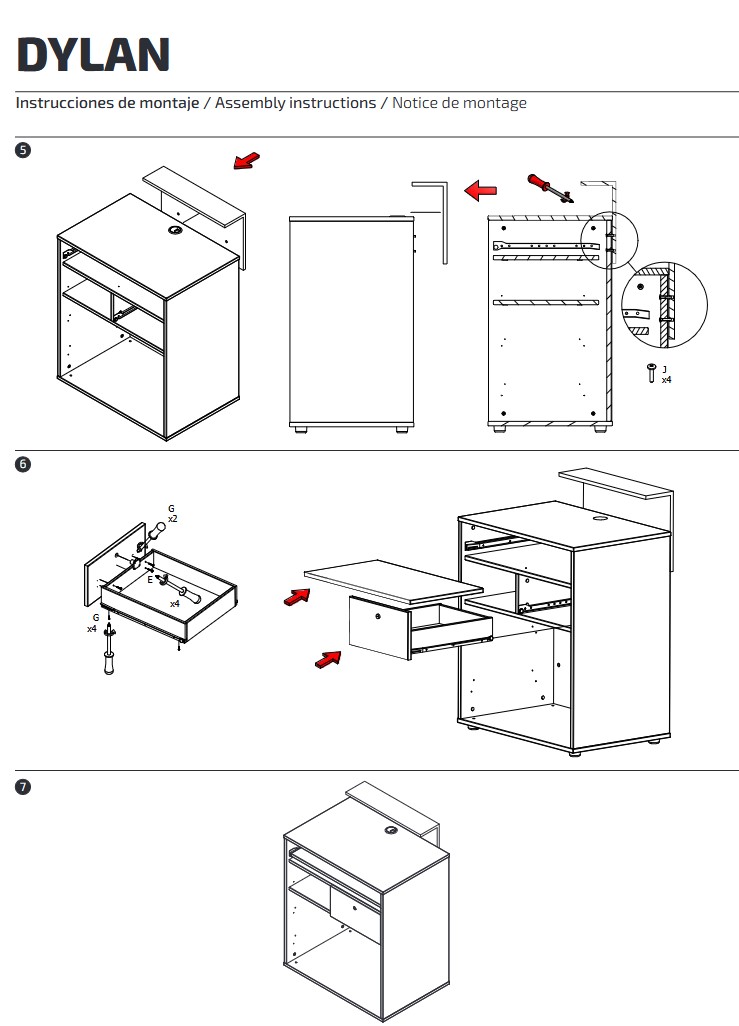 DYLAN

Instrucciones de montaje / Assembly instructions / Notice de montage

5

J
x4

6

G
x2

E
x4

G
x4

7