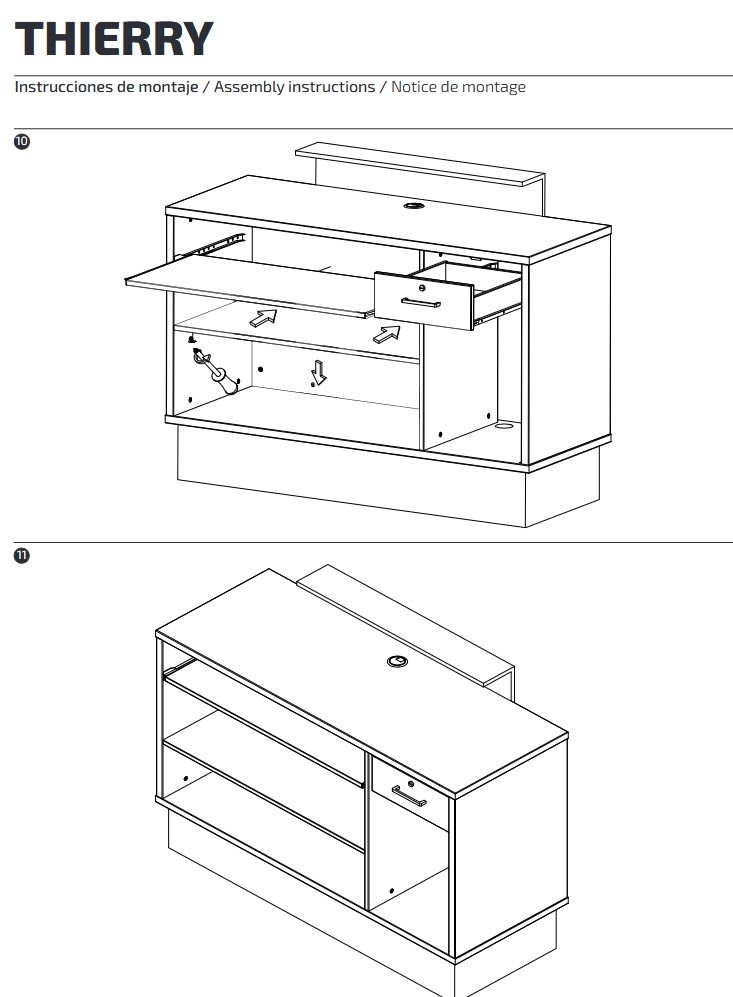 THIERRY

Instrucciones de montaje / Assembly instructions / Notice de montage

10

11