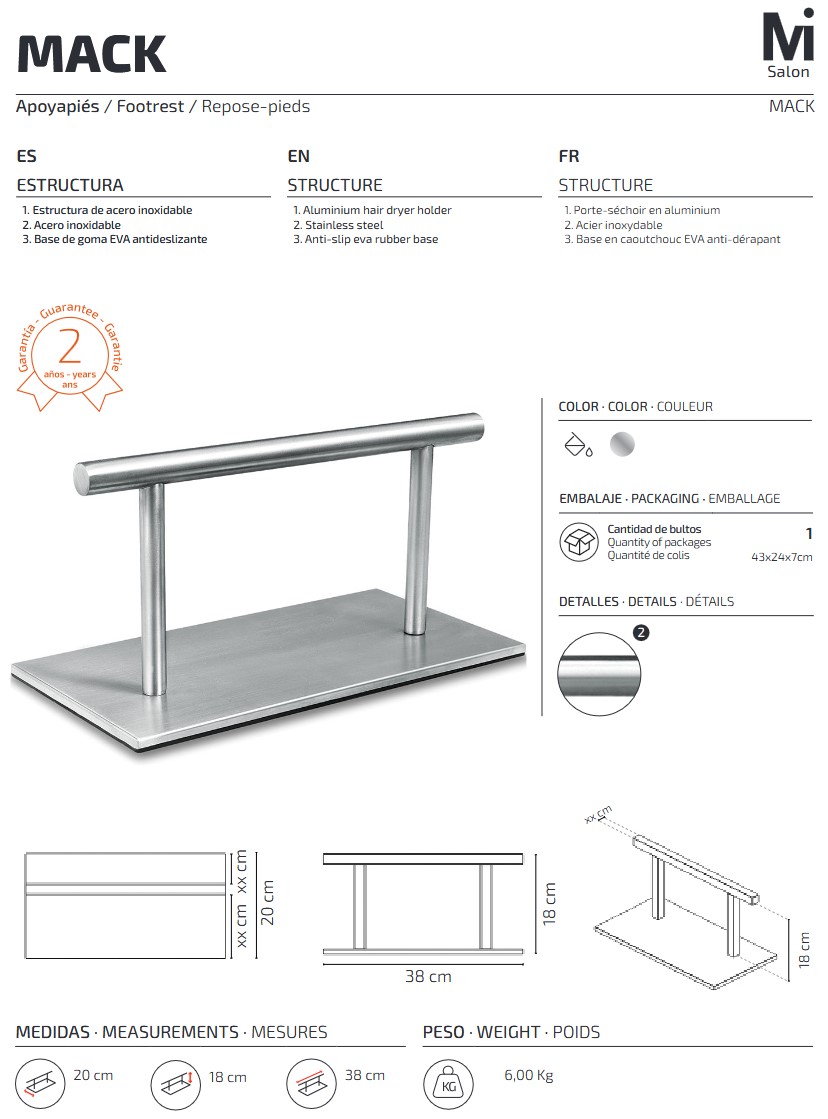 MACK

Mi Salon

Apoyapiés / Footrest / Repose-pieds

MACK

ES

ESTRUCTURA

1. Estructura de acero inoxidable
2. Acero inoxidable
3. Base de goma EVA antideslizante

EN

STRUCTURE

1. Aluminium hair dryer holder
2. Stainless steel
3. Anti-slip eva rubber base

FR

STRUCTURE

1. Porte-séchoir en aluminium
2. Acier inoxydable
3. Base en caoutchouc EVA anti-dérapant

Garantía - Guarantee - Garantie
2
años - years
ans

COLOR · COLOR · COULEUR

EMBALAJE · PACKAGING · EMBALLAGE

Cantidad de bultos
Quantity of packages
Quantité de colis
1
43x24x7cm

DETALLES · DETAILS · DÉTAILS

2

xx cm
xx cm
20 cm

18 cm
38 cm

xx cm
18 cm

MEDIDAS · MEASUREMENTS · MESURES

20 cm
18 cm
38 cm

PESO · WEIGHT · POIDS

KG
6,00 Kg