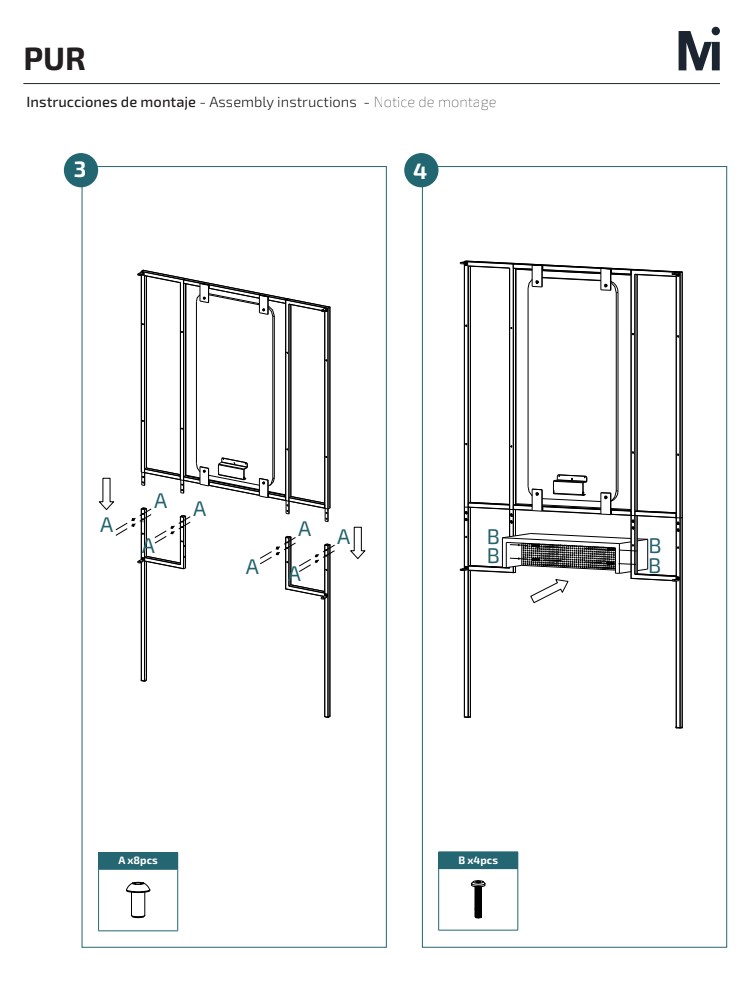 PUR

Mi

Instrucciones de montaje - Assembly instructions - Notice de montage

3

A A A A A A A A

A x8pcs

4

B B B B

B x4pcs