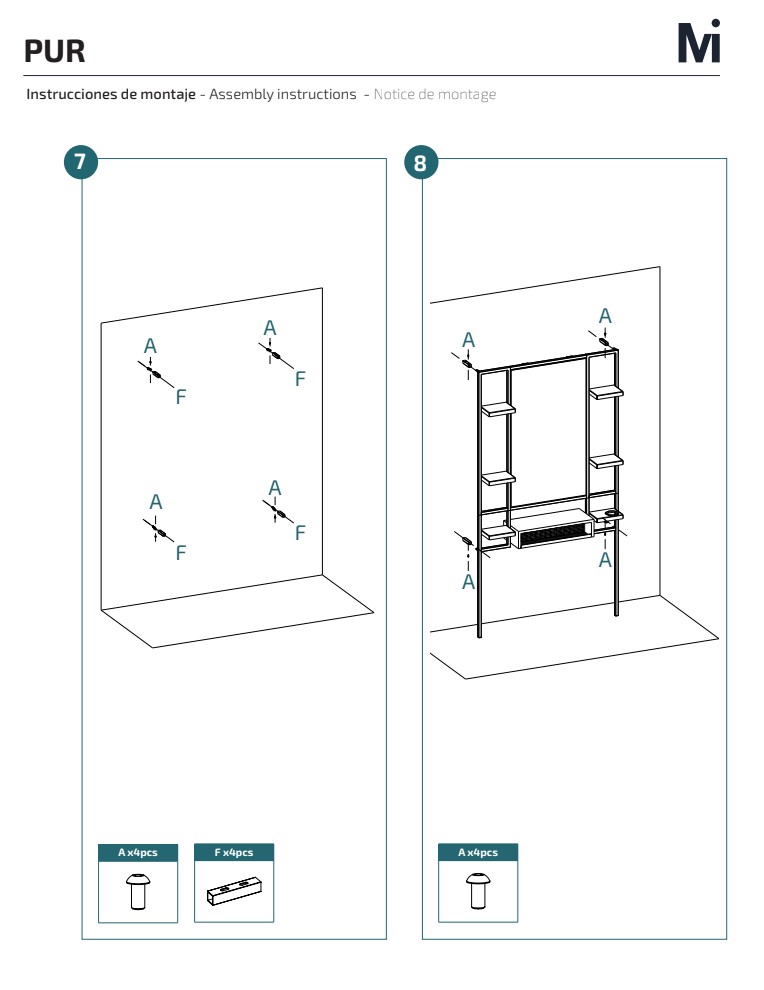 PUR

Mi

Instrucciones de montaje - Assembly instructions - Notice de montage

7

A
F
A
F
A
F
A
F

A x4pcs
F x4pcs

8

A
A
A
A

A x4pcs