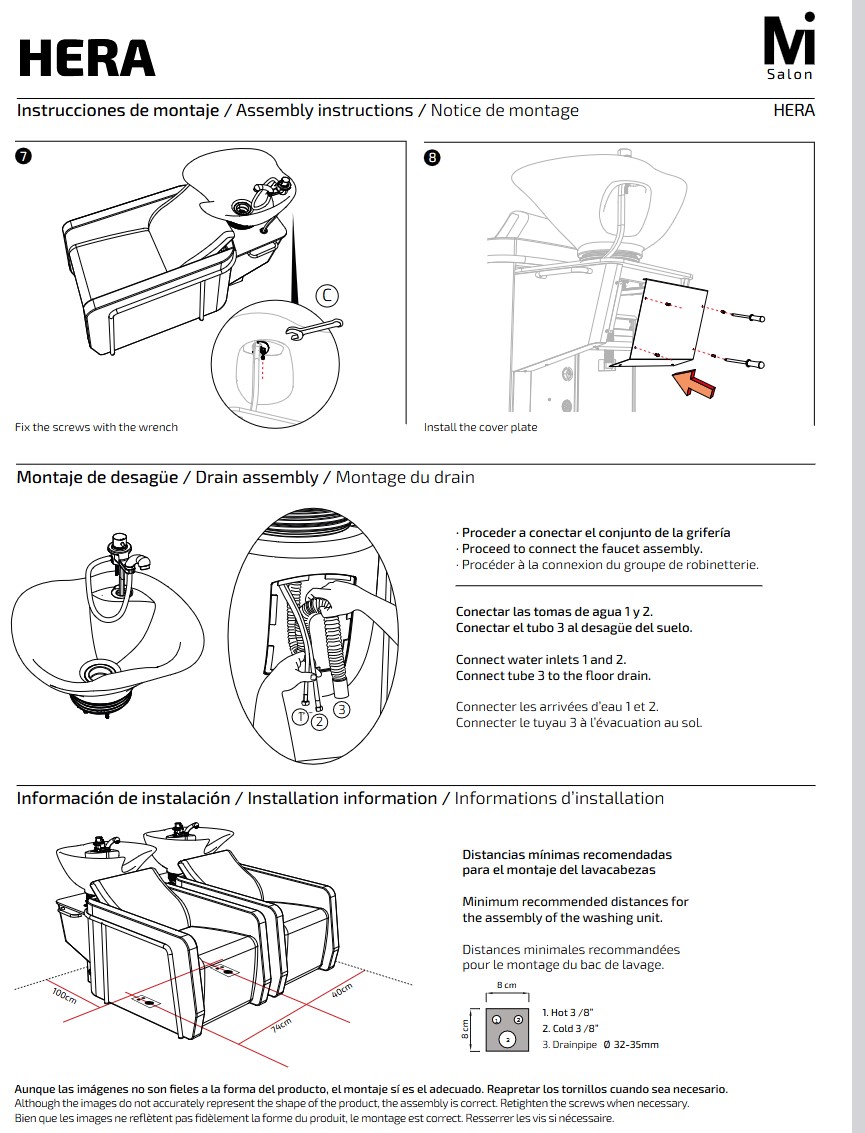 HERA

Mi Salon

Instrucciones de montaje / Assembly instructions / Notice de montage HERA

7

C

Fix the screws with the wrench

8

Install the cover plate

Montaje de desagüe / Drain assembly / Montage du drain

1 2 3

· Proceder a conectar el conjunto de la grifería
· Proceed to connect the faucet assembly.
· Procéder à la connexion du groupe de robinetterie.

Conectar las tomas de agua 1 y 2.
Conectar el tubo 3 al desagüe del suelo.

Connect water inlets 1 and 2.
Connect tube 3 to the floor drain.

Connecter les arrivées d'eau 1 et 2.
Connecter le tuyau 3 à l'évacuation au sol.

Información de instalación / Installation information / Informations d'installation

100cm

74cm

40cm

Distancias mínimas recomendadas para el montaje del lavacabezas

Minimum recommended distances for the assembly of the washing unit.

Distances minimales recommandées pour le montage du bac de lavage.

8 cm

8 cm

1 2

3

1. Hot 3 /8"
2. Cold 3 /8"
3. Drainpipe Ø 32-35mm

Aunque las imágenes no son fieles a la forma del producto, el montaje sí es el adecuado. Reapretar los tornillos cuando sea necesario.
Although the images do not accurately represent the shape of the product, the assembly is correct. Retighten the screws when necessary.
Bien que les images ne reflètent pas fidèlement la forme du produit, le montage est correct. Resserrer les vis si nécessaire.