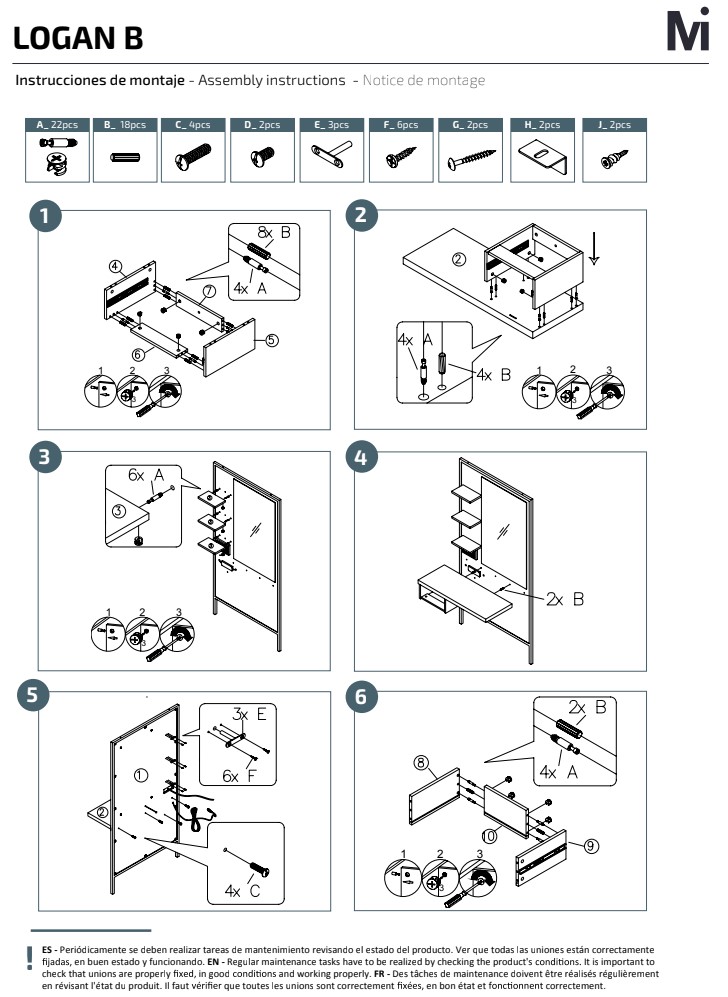 LOGAN B

Mi

Instrucciones de montaje - Assembly instructions - Notice de montage

A_ 22pcs B_ 18pcs C_ 4pcs D_ 2pcs E_ 3pcs F_ 6pcs G_ 2pcs H_ 2pcs J_ 2pcs

1

8x B
4x A
4
7
6
5
1 2 3

2

2
4x A
4x B
1 2 3

3

6x A
3
1 2 3

4

2x B

5

3x E
6x F
1
2
4x C

6

2x B
4x A
8
10
9
1 2 3

! ES - Periódicamente se deben realizar tareas de mantenimiento revisando el estado del producto. Ver que todas las uniones están correctamente fijadas, en buen estado y funcionando. EN - Regular maintenance tasks have to be realized by checking the product's conditions. It is important to check that unions are properly fixed, in good conditions and working properly. FR - Des tâches de maintenance doivent être réalisés régulièrement en révisant l'état du produit. Il faut vérifier que toutes les unions sont correctement fixées, en bon état et fonctionnent correctement.