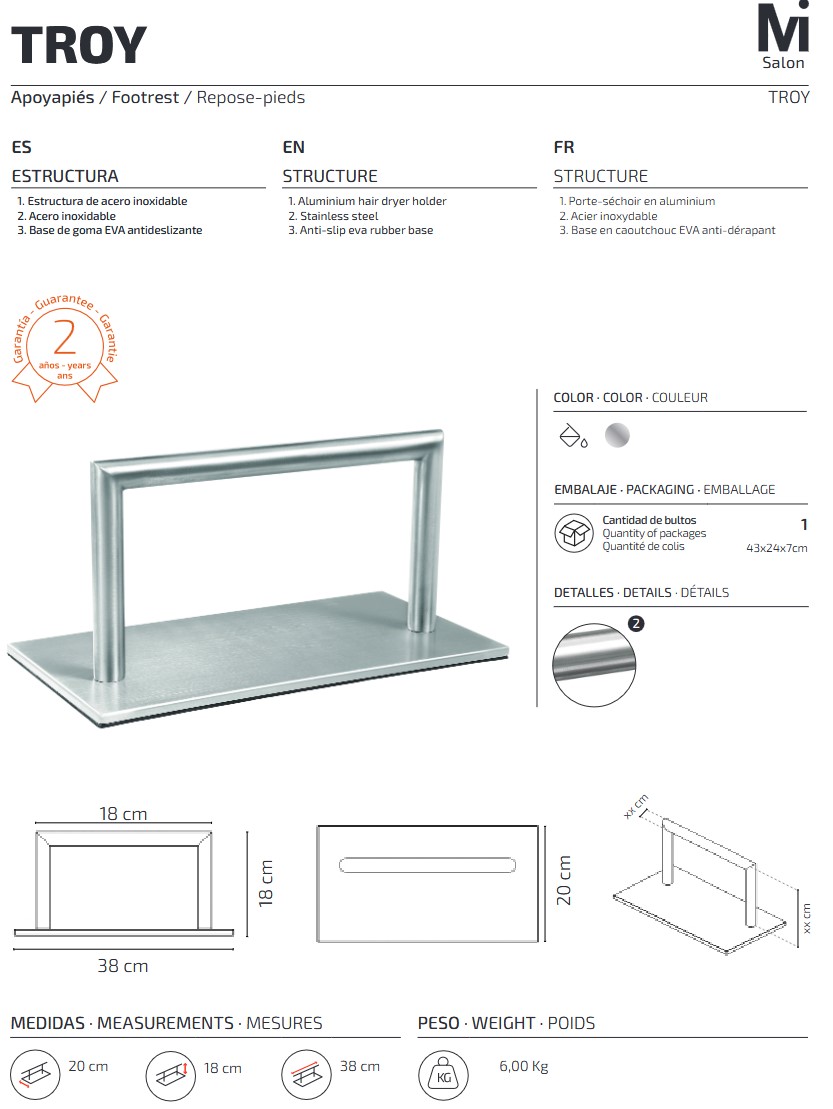 TROY

Mi
Salon

Apoyapiés / Footrest / Repose-pieds

TROY

ES

ESTRUCTURA

1. Estructura de acero inoxidable
2. Acero inoxidable
3. Base de goma EVA antideslizante

EN

STRUCTURE

1. Aluminium hair dryer holder
2. Stainless steel
3. Anti-slip eva rubber base

FR

STRUCTURE

1. Porte-séchoir en aluminium
2. Acier inoxydable
3. Base en caoutchouc EVA anti-dérapant

Garantía - Guarantee - Garantie
2
años - years
ans

COLOR · COLOR · COULEUR

EMBALAJE · PACKAGING · EMBALLAGE

Cantidad de bultos
Quantity of packages
Quantité de colis

1
43x24x7cm

DETALLES · DETAILS · DÉTAILS

2

18 cm

18 cm

38 cm

20 cm

xx cm

xx cm

MEDIDAS · MEASUREMENTS · MESURES

20 cm

18 cm

38 cm

PESO · WEIGHT · POIDS

KG

6,00 Kg