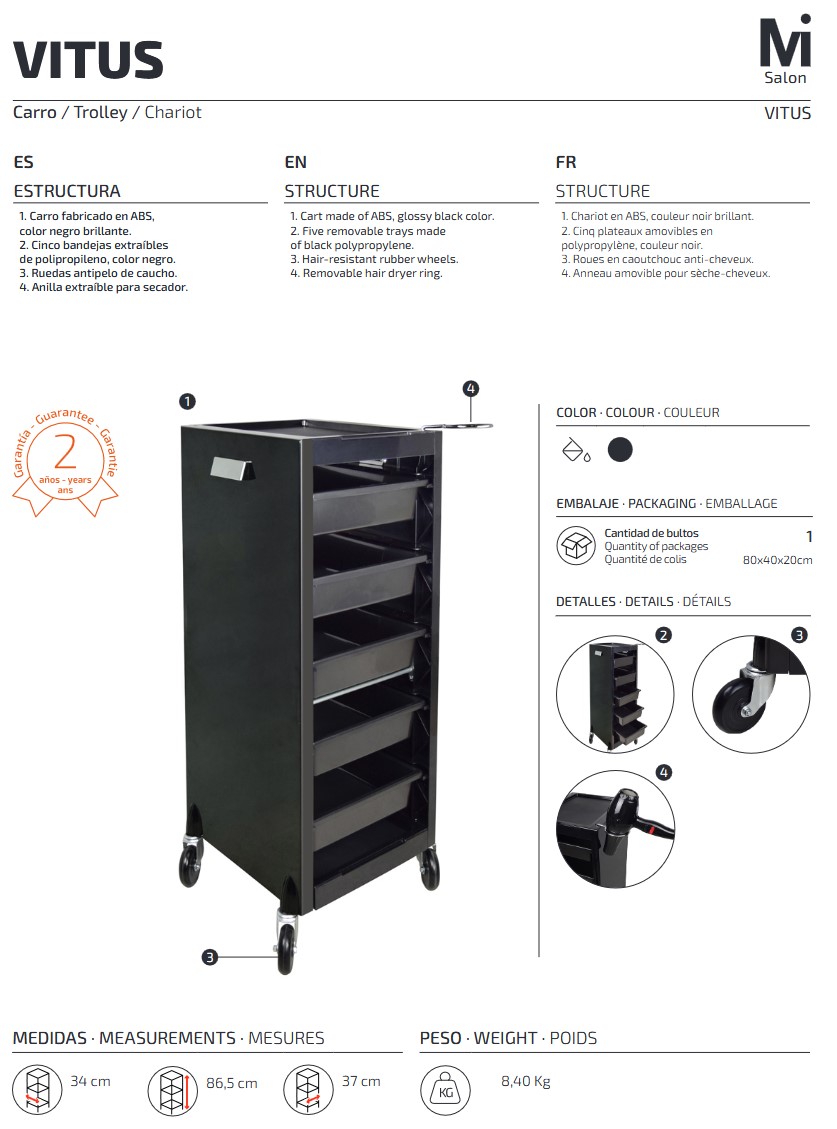 VITUS

Mi
Salon

Carro / Trolley / Chariot

VITUS

ES

ESTRUCTURA

1. Carro fabricado en ABS, color negro brillante.
2. Cinco bandejas extraíbles de polipropileno, color negro.
3. Ruedas antipelo de caucho.
4. Anilla extraíble para secador.

EN

STRUCTURE

1. Cart made of ABS, glossy black color.
2. Five removable trays made of black polypropylene.
3. Hair-resistant rubber wheels.
4. Removable hair dryer ring.

FR

STRUCTURE

1. Chariot en ABS, couleur noir brillant.
2. Cinq plateaux amovibles en polypropylène, couleur noir.
3. Roues en caoutchouc anti-cheveux.
4. Anneau amovible pour sèche-cheveux.

Garantía - Guarantee - Garantie
2
años - years ans

1

4

3

COLOR · COLOUR · COULEUR

EMBALAJE · PACKAGING · EMBALLAGE

Cantidad de bultos
Quantity of packages
Quantité de colis

1
80x40x20cm

DETALLES · DETAILS · DÉTAILS

2

3

4

MEDIDAS · MEASUREMENTS · MESURES

34 cm

86,5 cm

37 cm

PESO · WEIGHT · POIDS

KG

8,40 Kg