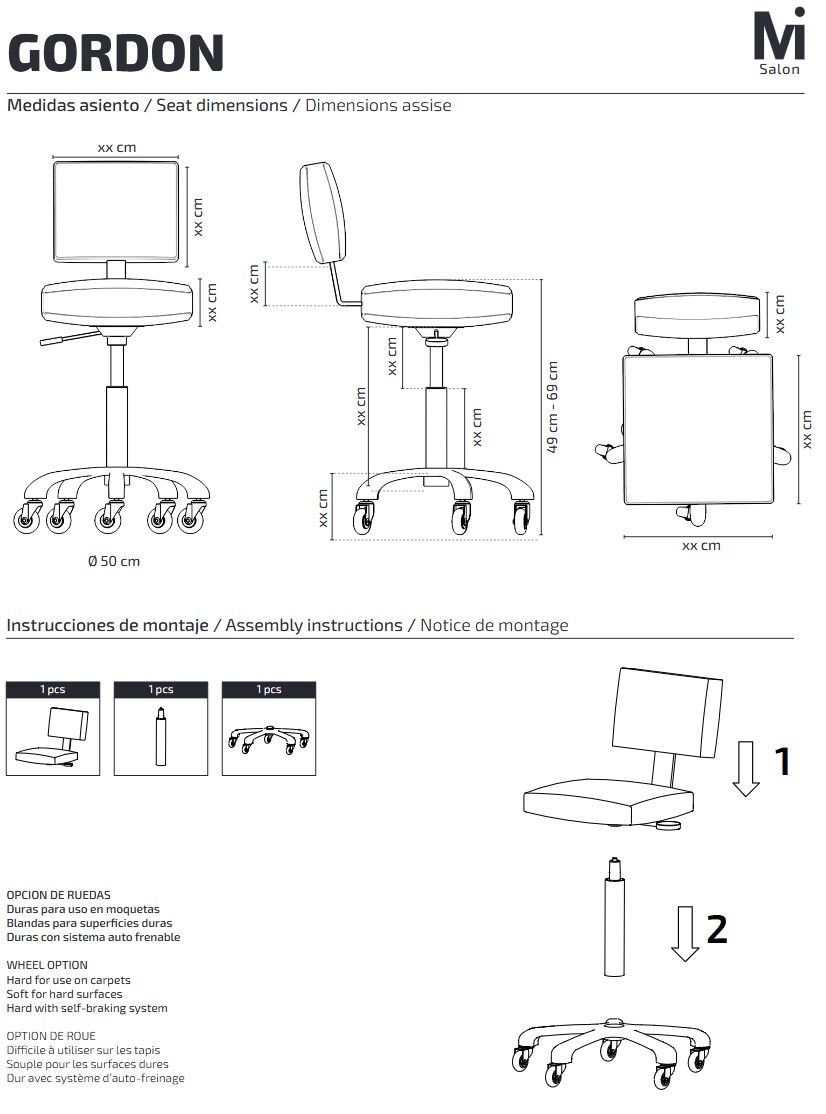 GORDON

Mi
Salon

Medidas asiento / Seat dimensions / Dimensions assise

xx cm
xx cm
xx cm
Ø 50 cm

xx cm
xx cm
xx cm
xx cm
xx cm
49 cm - 69 cm

xx cm
xx cm
xx cm

Instrucciones de montaje / Assembly instructions / Notice de montage

1 pcs
1 pcs
1 pcs

1
2

OPCION DE RUEDAS
Duras para uso en moquetas
Blandas para superficies duras
Duras con sistema auto frenable

WHEEL OPTION
Hard for use on carpets
Soft for hard surfaces
Hard with self-braking system

OPTION DE ROUE
Difficile à utiliser sur les tapis
Souple pour les surfaces dures
Dur avec système d'auto-freinage