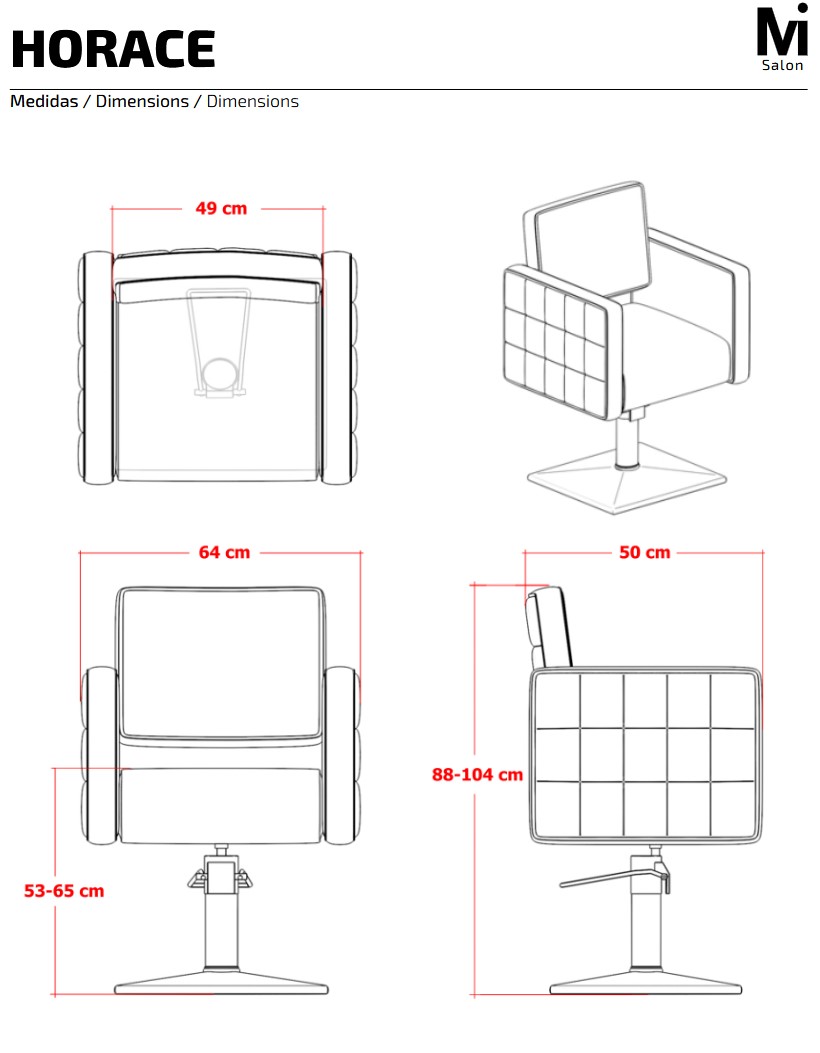 HORACE

Mi
Salon

Medidas / Dimensions / Dimensions

49 cm

64 cm

50 cm

88-104 cm

53-65 cm