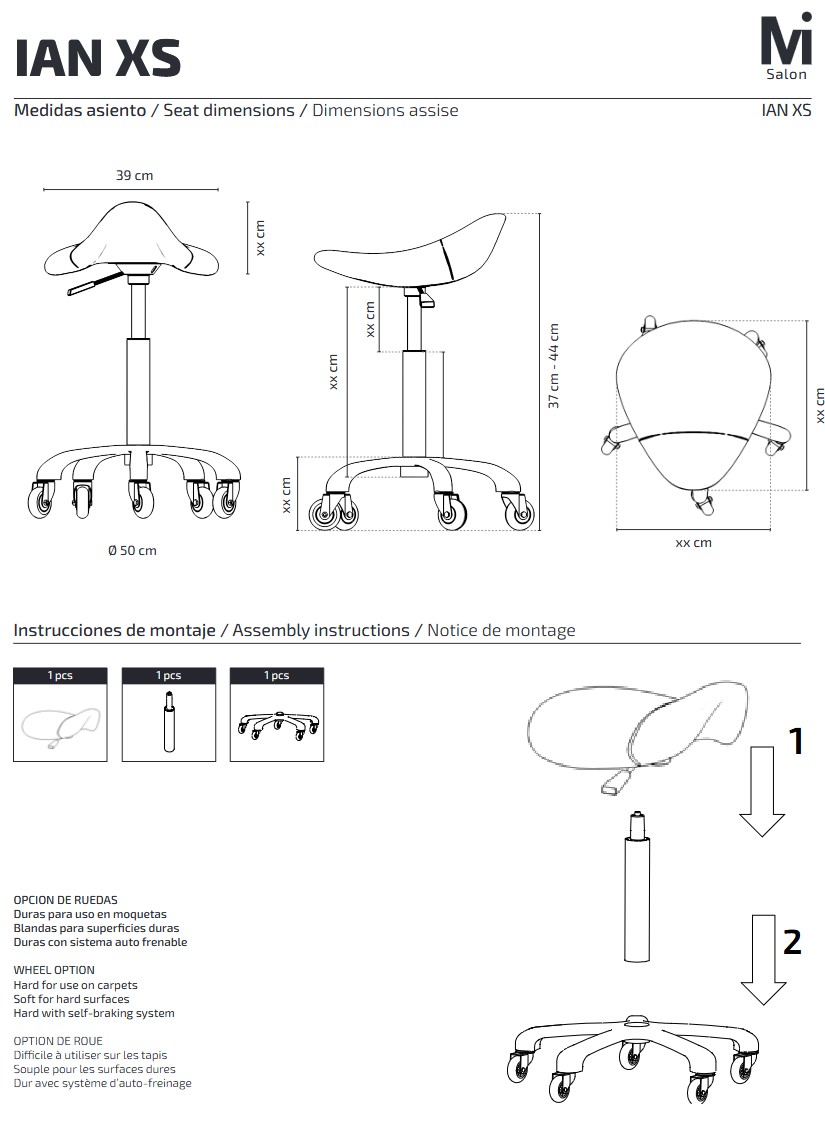 IAN XS

Mi
Salon

Medidas asiento / Seat dimensions / Dimensions assise

IAN XS

39 cm

xx cm

Ø 50 cm

xx cm

xx cm

xx cm

37 cm - 44 cm

xx cm

xx cm

Instrucciones de montaje / Assembly instructions / Notice de montage

1 pcs

1 pcs

1 pcs

1

2

OPCION DE RUEDAS
Duras para uso en moquetas
Blandas para superficies duras
Duras con sistema auto frenable

WHEEL OPTION
Hard for use on carpets
Soft for hard surfaces
Hard with self-braking system

OPTION DE ROUE
Difficile à utiliser sur les tapis
Souple pour les surfaces dures
Dur avec système d'auto-freinage