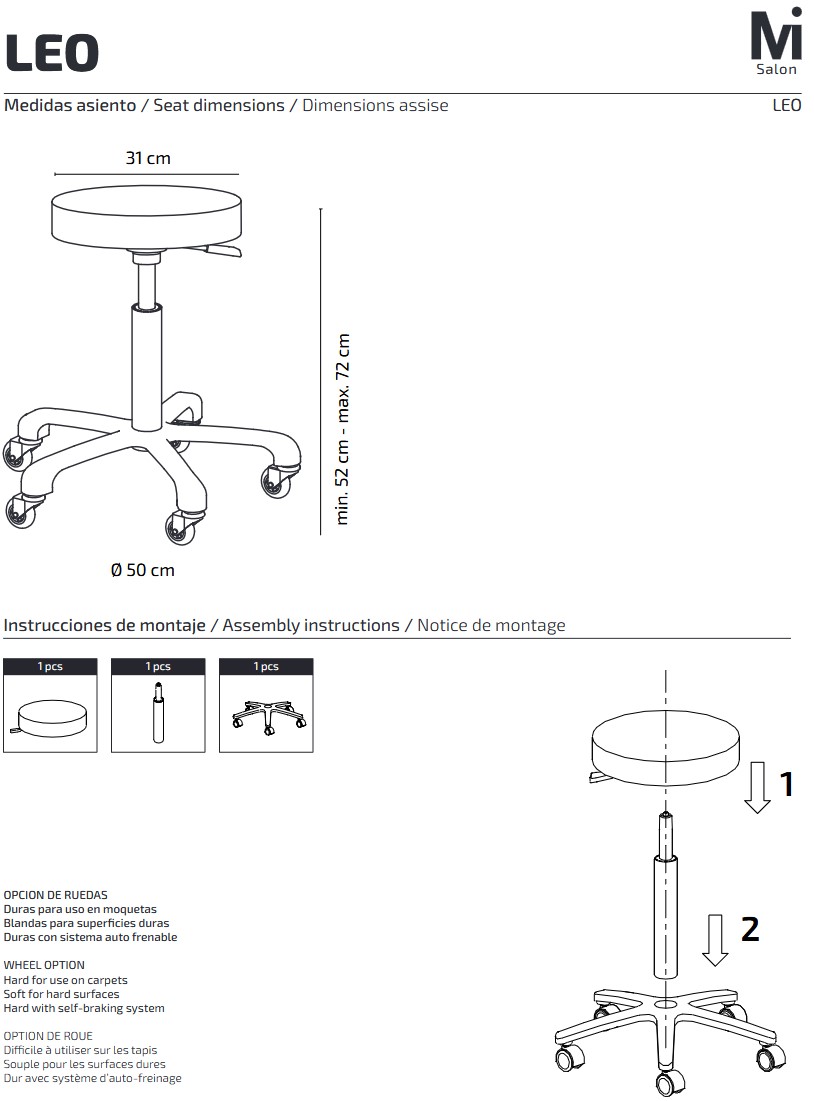 LEO

Mi
Salon

Medidas asiento / Seat dimensions / Dimensions assise

LEO

31 cm

min. 52 cm - max. 72 cm

Ø 50 cm

Instrucciones de montaje / Assembly instructions / Notice de montage

1 pcs

1 pcs

1 pcs

1

2

OPCION DE RUEDAS
Duras para uso en moquetas
Blandas para superficies duras
Duras con sistema auto frenable

WHEEL OPTION
Hard for use on carpets
Soft for hard surfaces
Hard with self-braking system

OPTION DE ROUE
Difficile à utiliser sur les tapis
Souple pour les surfaces dures
Dur avec système d'auto-freinage