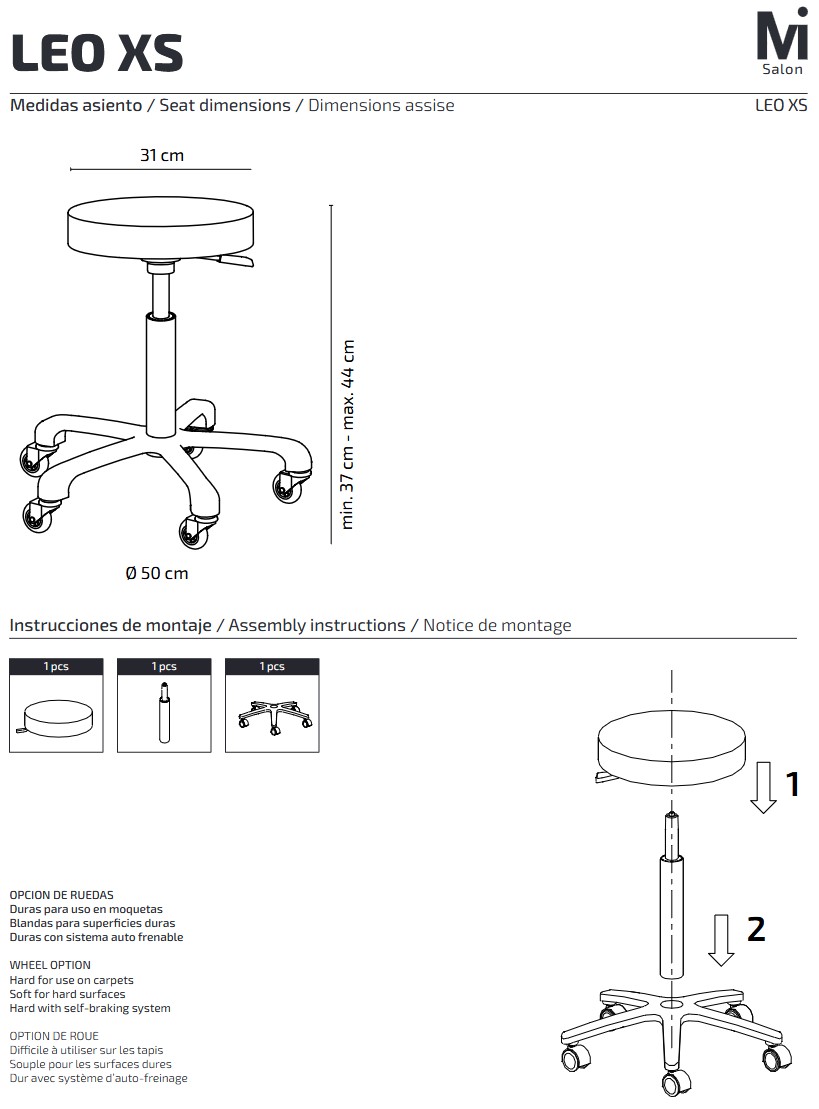 LEO XS

Mi
Salon

Medidas asiento / Seat dimensions / Dimensions assise

LEO XS

31 cm

min. 37 cm - max. 44 cm

Ø 50 cm

Instrucciones de montaje / Assembly instructions / Notice de montage

1 pcs

1 pcs

1 pcs

1

2

OPCION DE RUEDAS
Duras para uso en moquetas
Blandas para superficies duras
Duras con sistema auto frenable

WHEEL OPTION
Hard for use on carpets
Soft for hard surfaces
Hard with self-braking system

OPTION DE ROUE
Difficile à utiliser sur les tapis
Souple pour les surfaces dures
Dur avec système d'auto-freinage