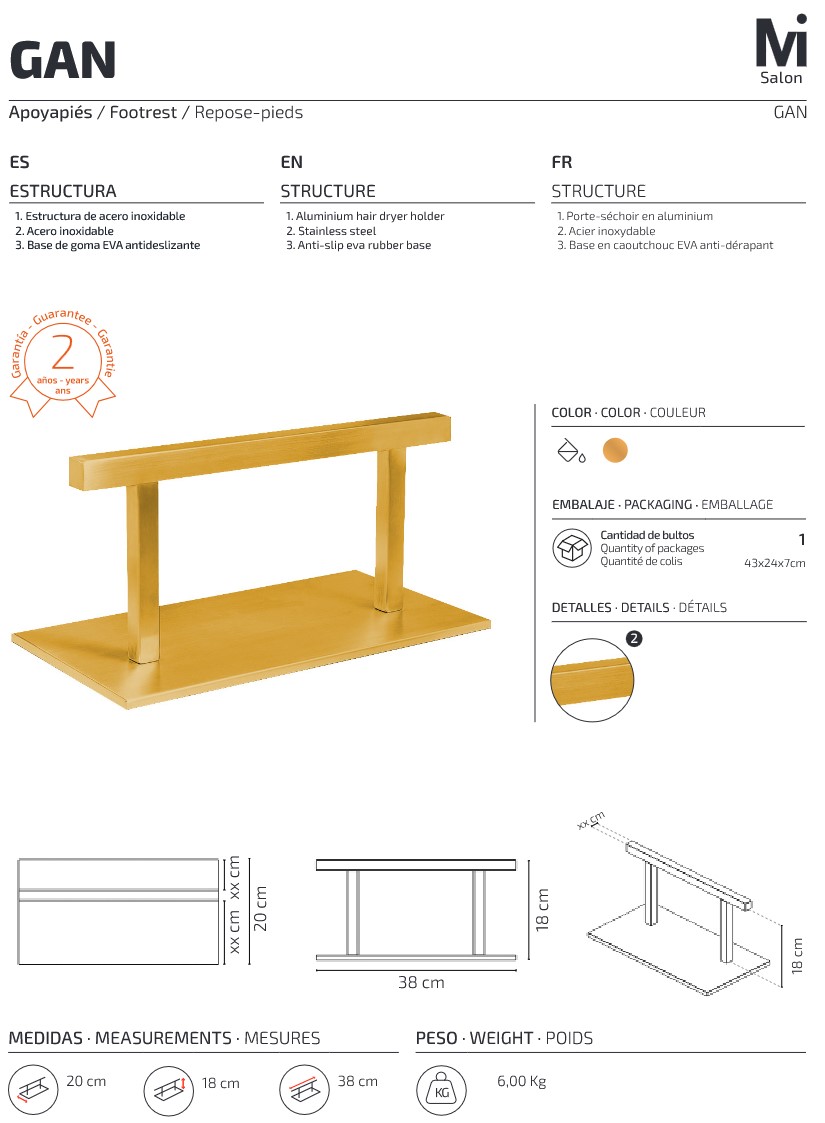 GAN

Mi
Salon

Apoyapiés / Footrest / Repose-pieds

GAN

ES
ESTRUCTURA
1. Estructura de acero inoxidable
2. Acero inoxidable
3. Base de goma EVA antideslizante

EN
STRUCTURE
1. Aluminium hair dryer holder
2. Stainless steel
3. Anti-slip eva rubber base

FR
STRUCTURE
1. Porte-séchoir en aluminium
2. Acier inoxydable
3. Base en caoutchouc EVA anti-dérapant

Garantía - Guarantee - Garantie
2
años - years
ans

COLOR · COLOR · COULEUR

EMBALAJE · PACKAGING · EMBALLAGE
Cantidad de bultos
Quantity of packages
Quantité de colis
1
43x24x7cm

DETALLES · DETAILS · DÉTAILS
2

xx cm
xx cm
20 cm
18 cm
38 cm
xx cm
18 cm

MEDIDAS · MEASUREMENTS · MESURES
20 cm
18 cm
38 cm

PESO · WEIGHT · POIDS
KG
6,00 Kg