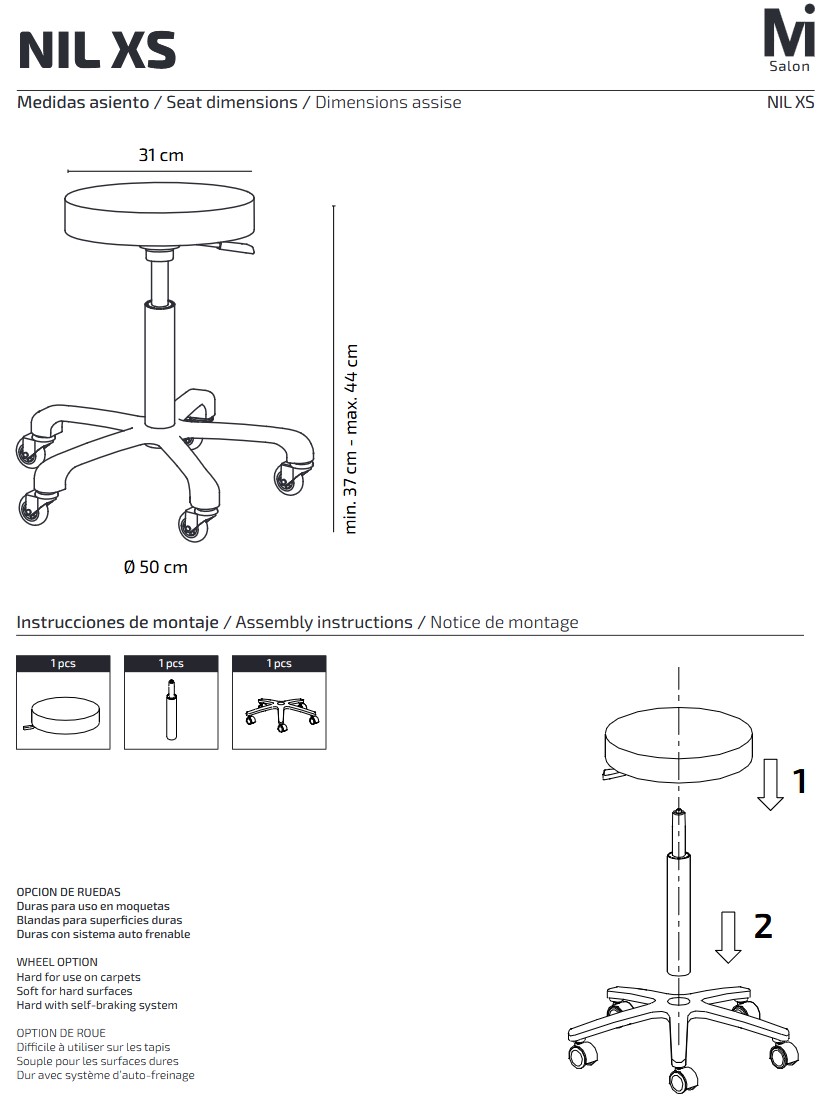 NIL XS

Mi
Salon

Medidas asiento / Seat dimensions / Dimensions assise

NIL XS

31 cm

min. 37 cm - max. 44 cm

Ø 50 cm

Instrucciones de montaje / Assembly instructions / Notice de montage

1 pcs

1 pcs

1 pcs

1

2

OPCION DE RUEDAS
Duras para uso en moquetas
Blandas para superficies duras
Duras con sistema auto frenable

WHEEL OPTION
Hard for use on carpets
Soft for hard surfaces
Hard with self-braking system

OPTION DE ROUE
Difficile à utiliser sur les tapis
Souple pour les surfaces dures
Dur avec système d'auto-freinage