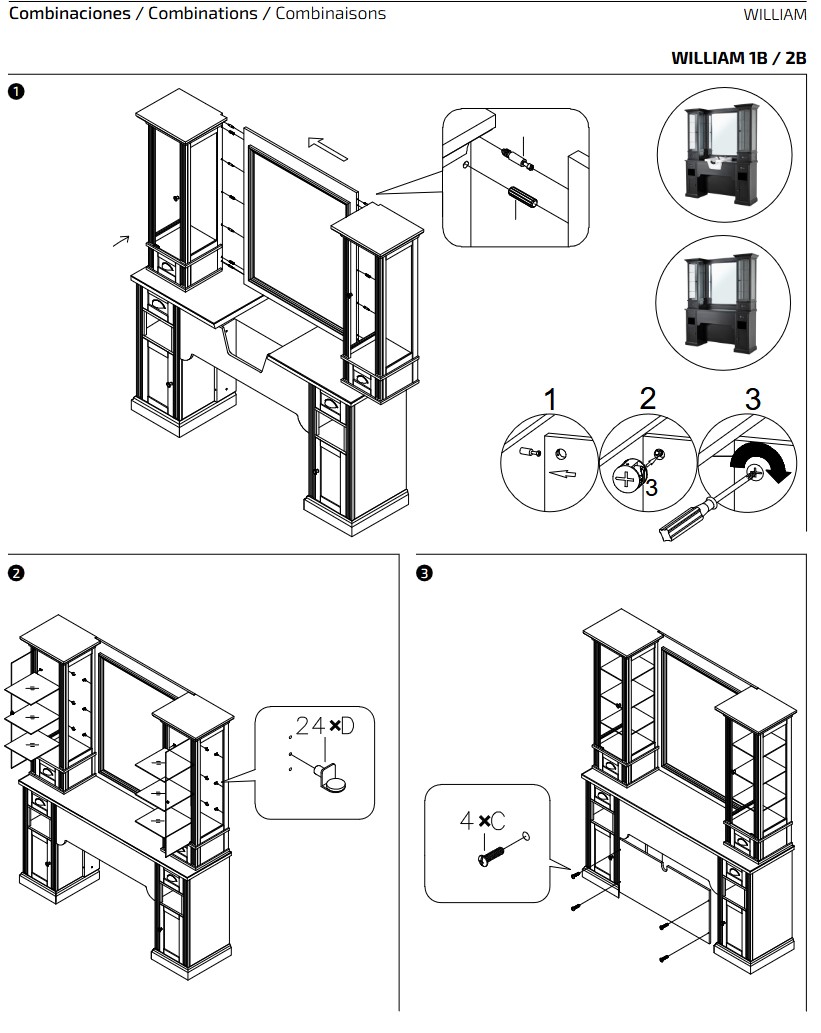 Combinaciones / Combinations / Combinaisons

WILLIAM

WILLIAM 1B / 2B

❶

1

2

3

3

❷

24×D

❸

4×C