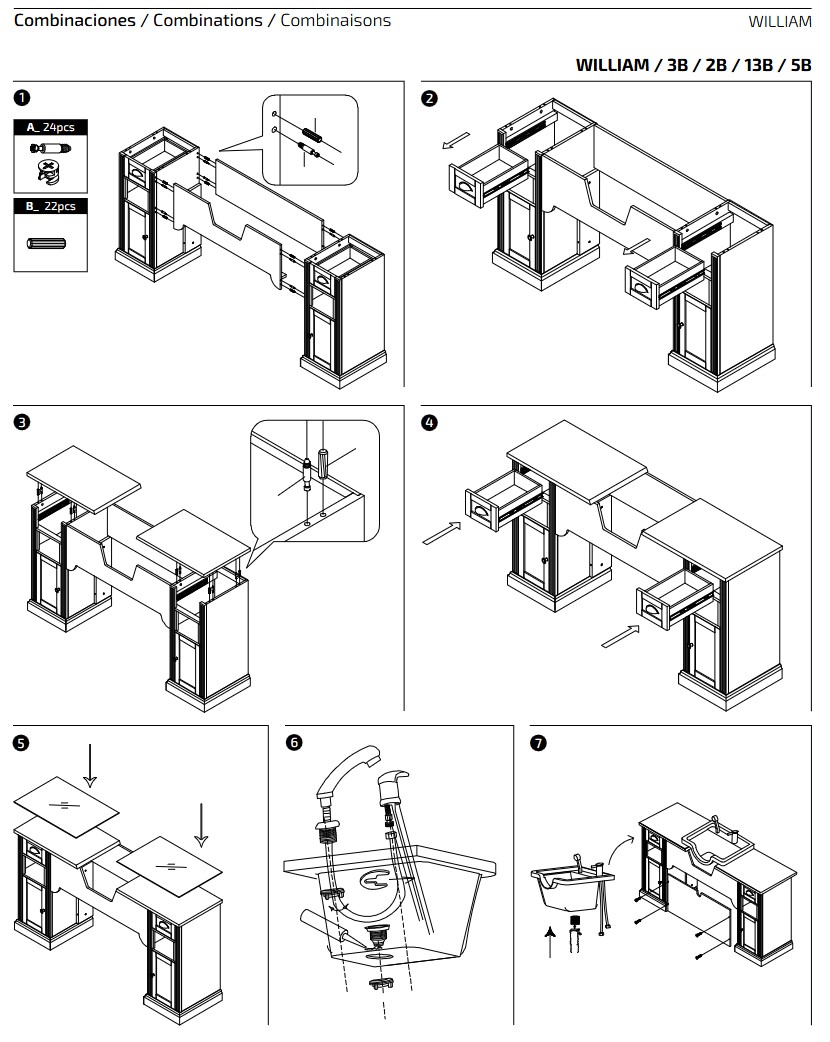 Combinaciones / Combinations / Combinaisons

WILLIAM

WILLIAM / 3B / 2B / 13B / 5B

1

A_ 24pcs

B_ 22pcs

2

3

4

5

6

7