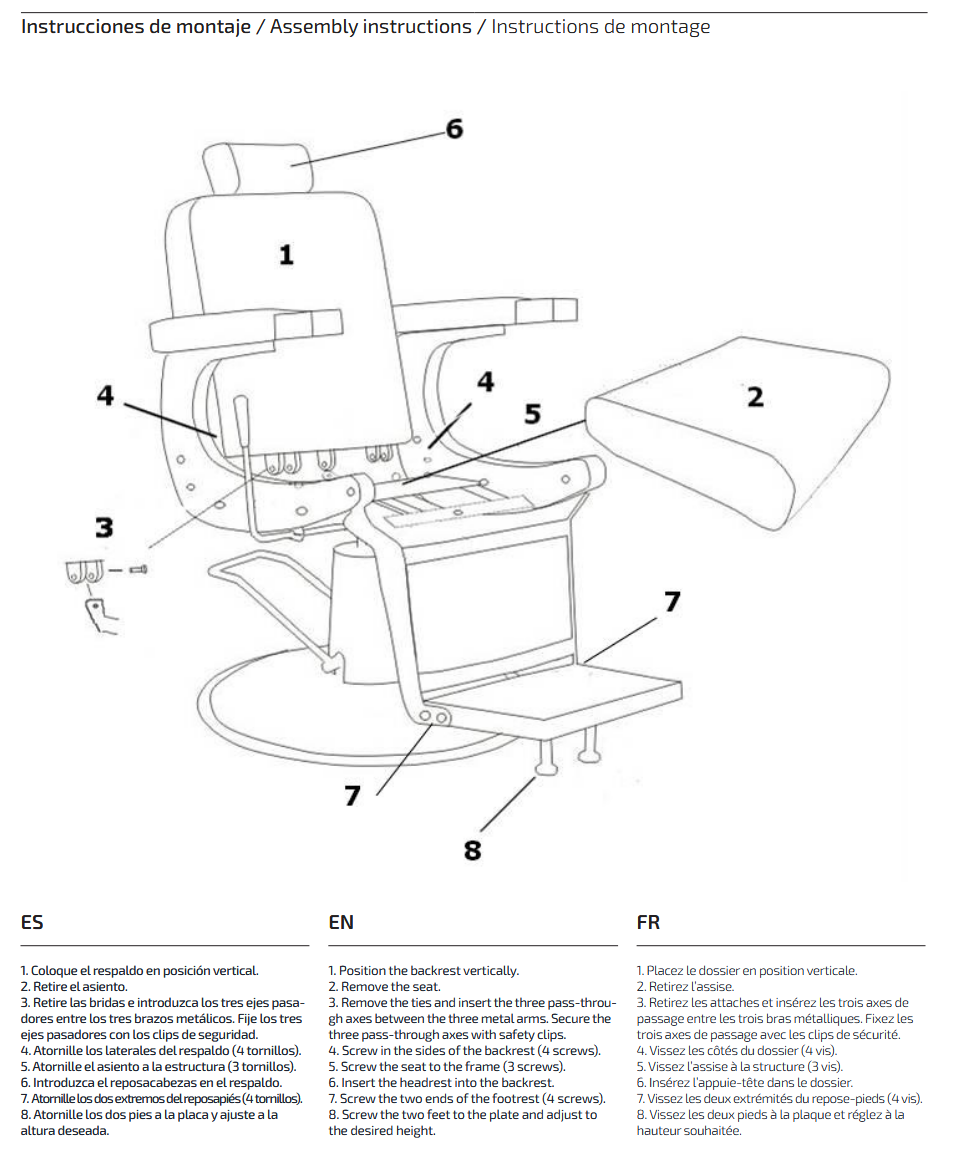 Instrucciones de montaje / Assembly instructions / Instructions de montage

6

1

4

4

5

2

3

7

7

8

ES

1. Coloque el respaldo en posición vertical.
2. Retire el asiento.
3. Retire las bridas e introduzca los tres ejes pasadores entre los tres brazos metálicos. Fije los tres ejes pasadores con los clips de seguridad.
4. Atornille los laterales del respaldo (4 tornillos).
5. Atornille el asiento a la estructura (3 tornillos).
6. Introduzca el reposacabezas en el respaldo.
7. Atornille los dos extremos del reposapiés (4 tornillos).
8. Atornille los dos pies a la placa y ajuste a la altura deseada.

EN

1. Position the backrest vertically.
2. Remove the seat.
3. Remove the ties and insert the three pass-through axes between the three metal arms. Secure the three pass-through axes with safety clips.
4. Screw in the sides of the backrest (4 screws).
5. Screw the seat to the frame (3 screws).
6. Insert the headrest into the backrest.
7. Screw the two ends of the footrest (4 screws).
8. Screw the two feet to the plate and adjust to the desired height.

FR

1. Placez le dossier en position verticale.
2. Retirez l'assise.
3. Retirez les attaches et insérez les trois axes de passage entre les trois bras métalliques. Fixez les trois axes de passage avec les clips de sécurité.
4. Vissez les côtés du dossier (4 vis).
5. Vissez l'assise à la structure (3 vis).
6. Insérez l'appuie-tête dans le dossier.
7. Vissez les deux extrémités du repose-pieds (4 vis).
8. Vissez les deux pieds à la plaque et réglez à la hauteur souhaitée.